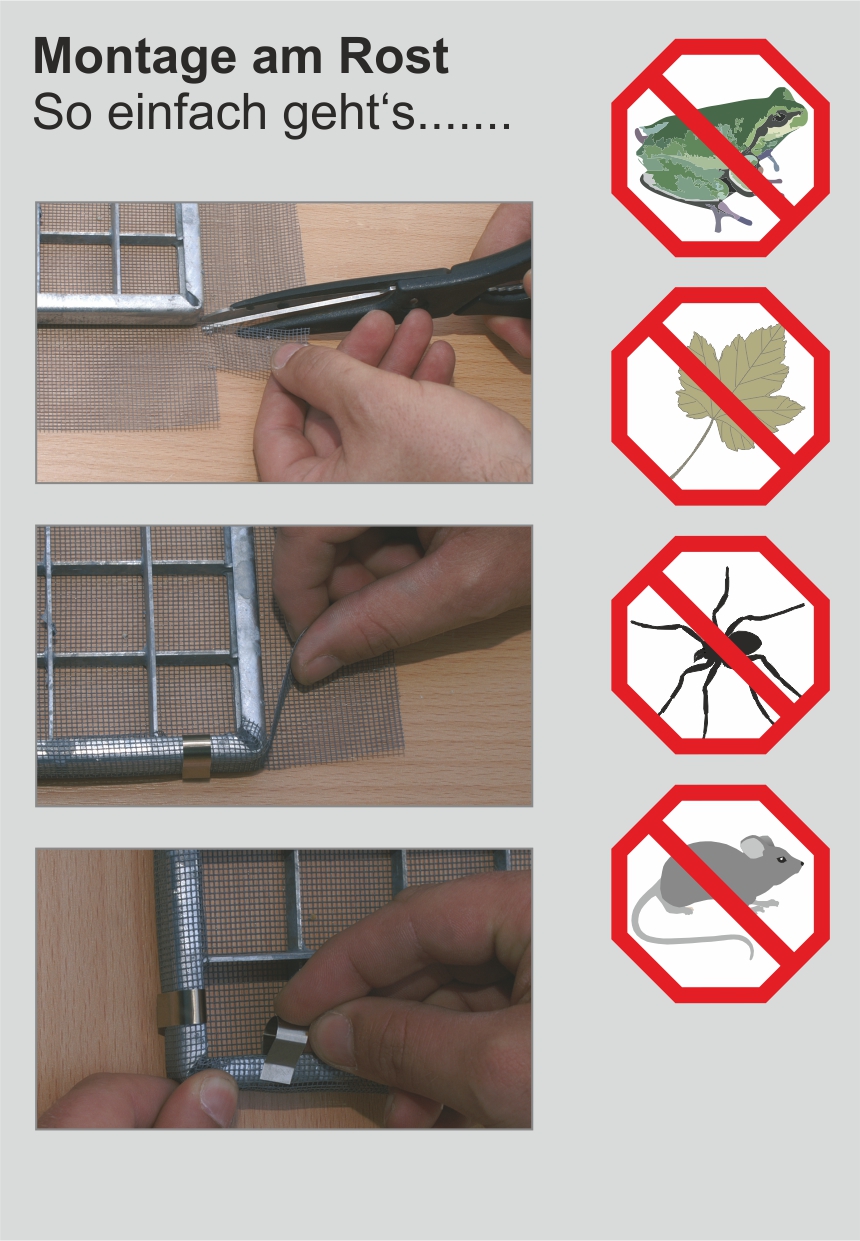 Montage am Rost
So einfach geht's.......